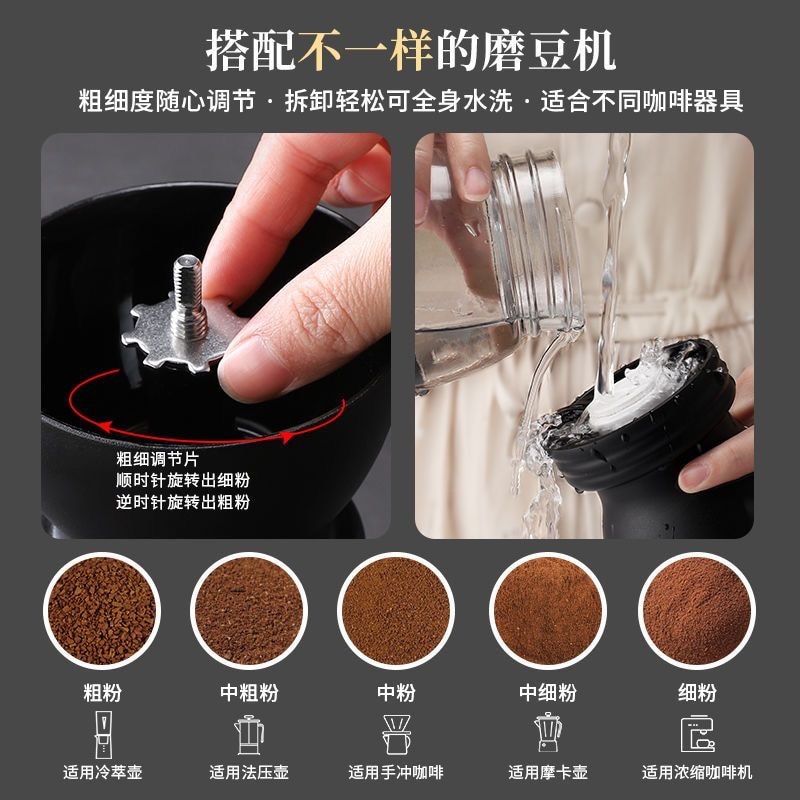 搭配不一样的磨豆机

粗细度随心调节 · 拆卸轻松可全身水洗 · 适合不同咖啡器具

粗细调节片
顺时针旋转出细粉
逆时针旋转出粗粉

粗粉
适用冷萃壶

中粗粉
适用法压壶

中粉
适用手冲咖啡

中细粉
适用摩卡壶

细粉
适用浓缩咖啡机