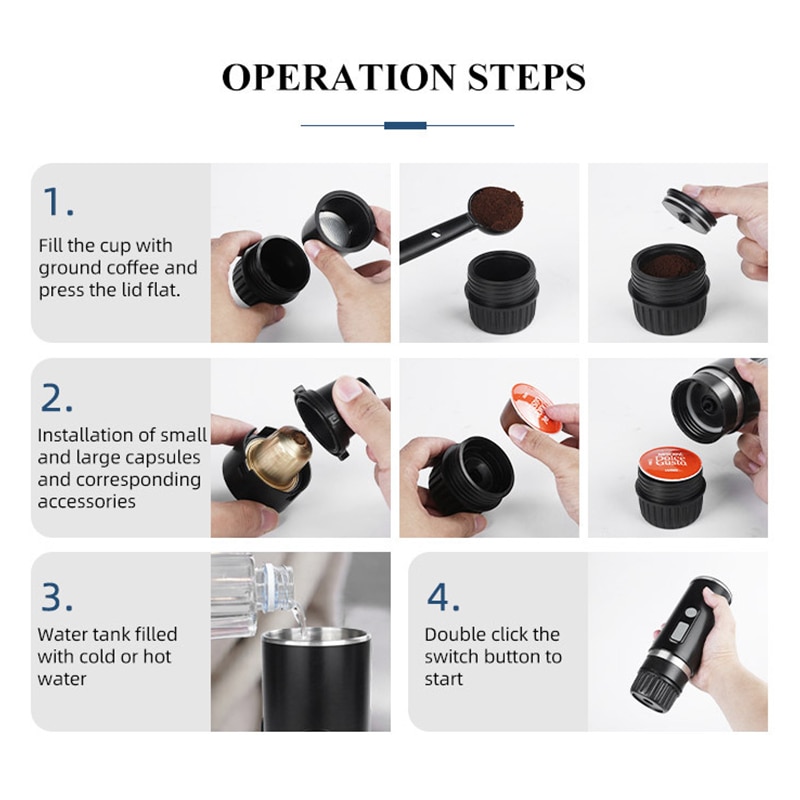 OPERATION STEPS

1.

Fill the cup with ground coffee and press the lid flat.

2.

Installation of small and large capsules and corresponding accessories

Dolce Gusto

3.

Water tank filled with cold or hot water

4.

Double click the switch button to start