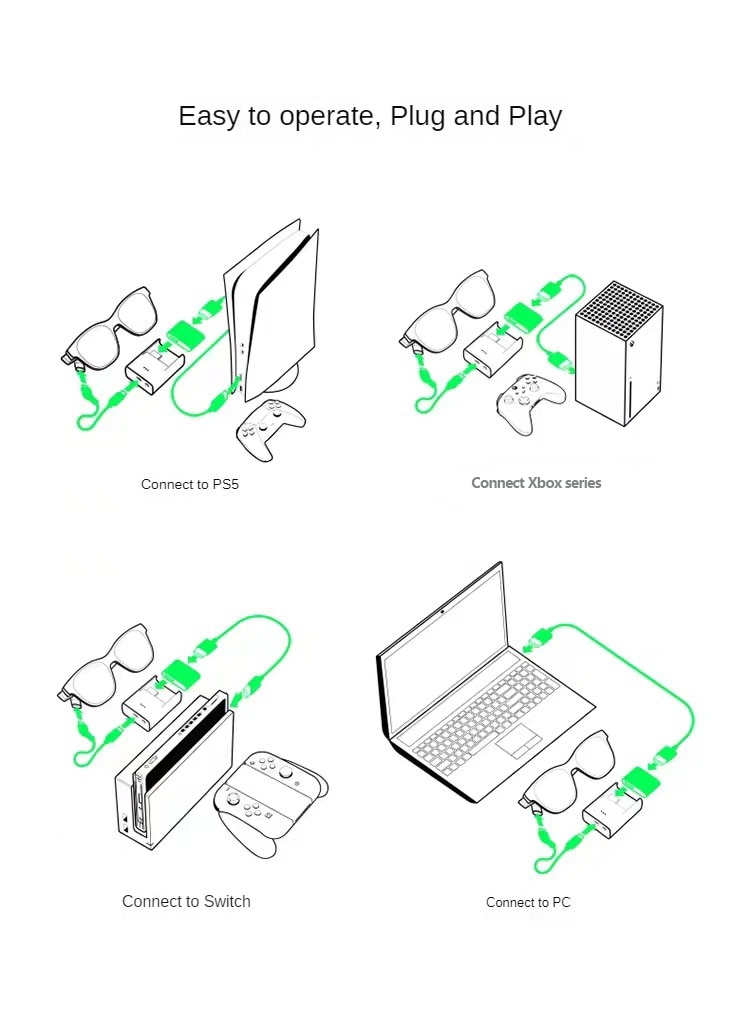 Easy to operate, Plug and Play

Connect to PS5

Connect Xbox series

Connect to Switch

Connect to PC