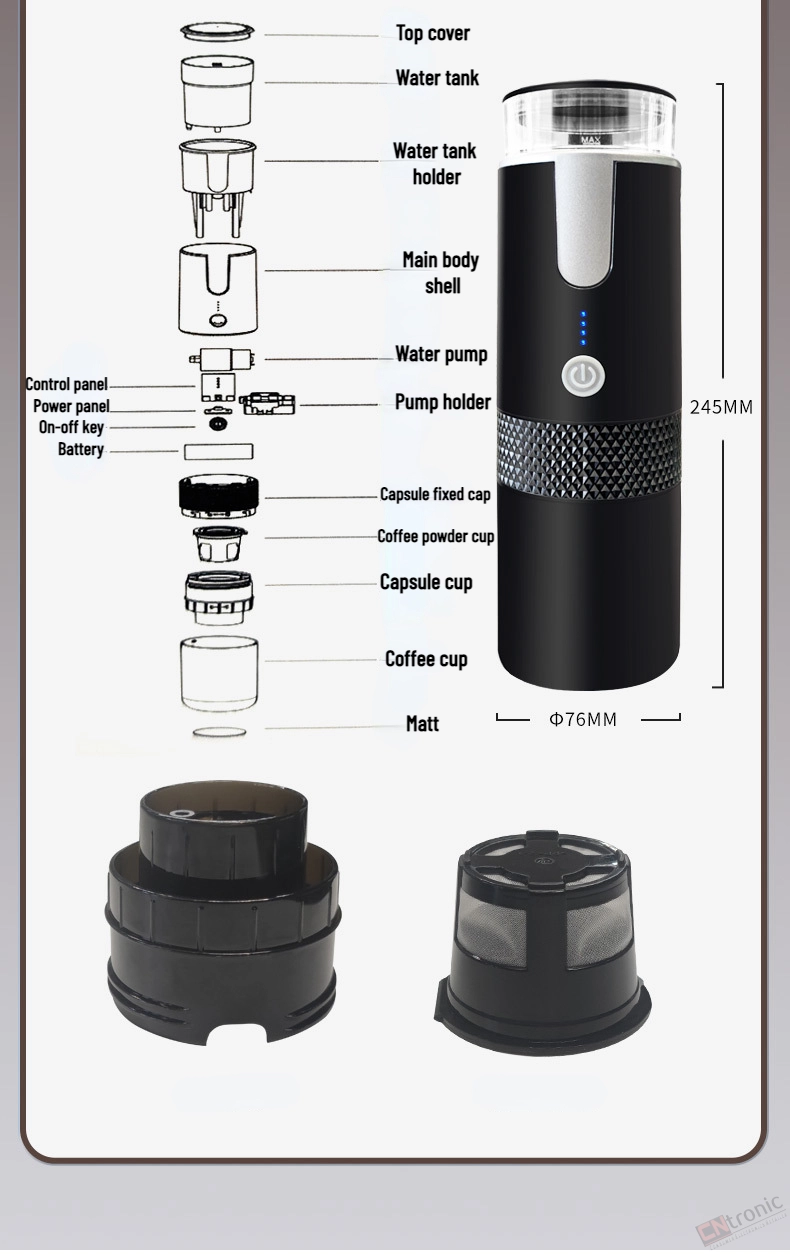 Top cover
Water tank
Water tank holder
Main body shell
Water pump
Control panel
Power panel
On-off key
Battery
Pump holder
Capsule fixed cap
Coffee powder cup
Capsule cup
Coffee cup
Matt
MAX
245MM
Φ76MM
CNtronic