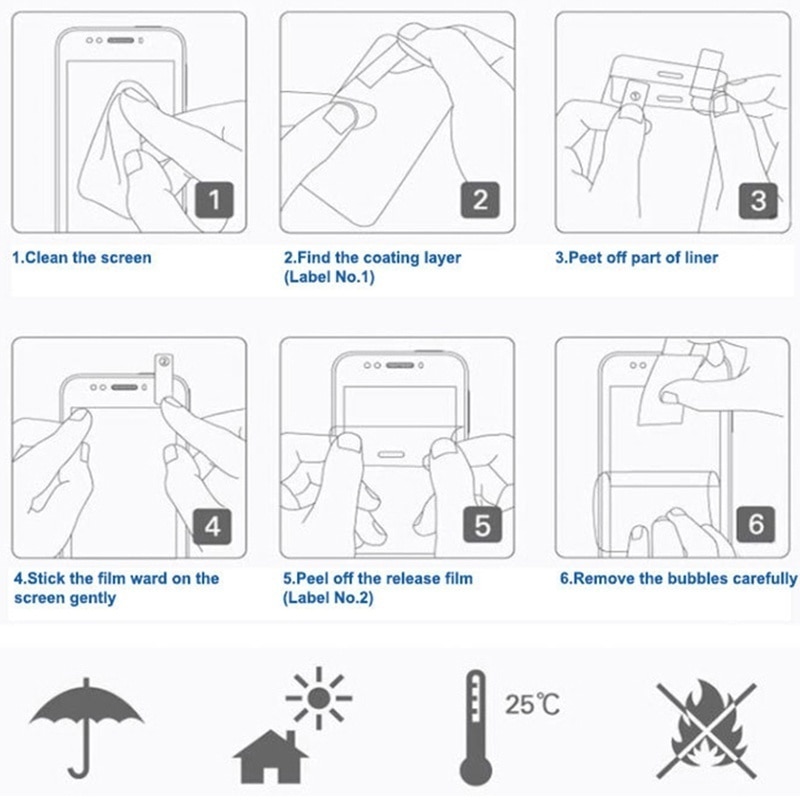 1

1.Clean the screen

2

2.Find the coating layer (Label No.1)

3

3.Peet off part of liner

4

4.Stick the film ward on the screen gently

5

5.Peel off the release film (Label No.2)

6

6.Remove the bubbles carefully

25℃