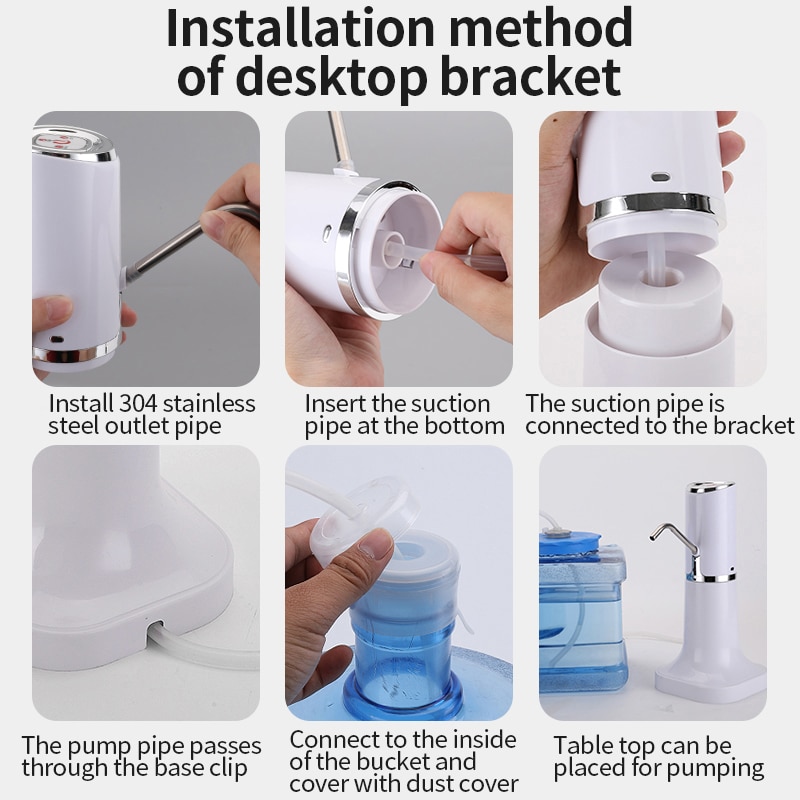 Installation method of desktop bracket

Install 304 stainless steel outlet pipe

Insert the suction pipe at the bottom

The suction pipe is connected to the bracket

The pump pipe passes through the base clip

Connect to the inside of the bucket and cover with dust cover

Table top can be placed for pumping