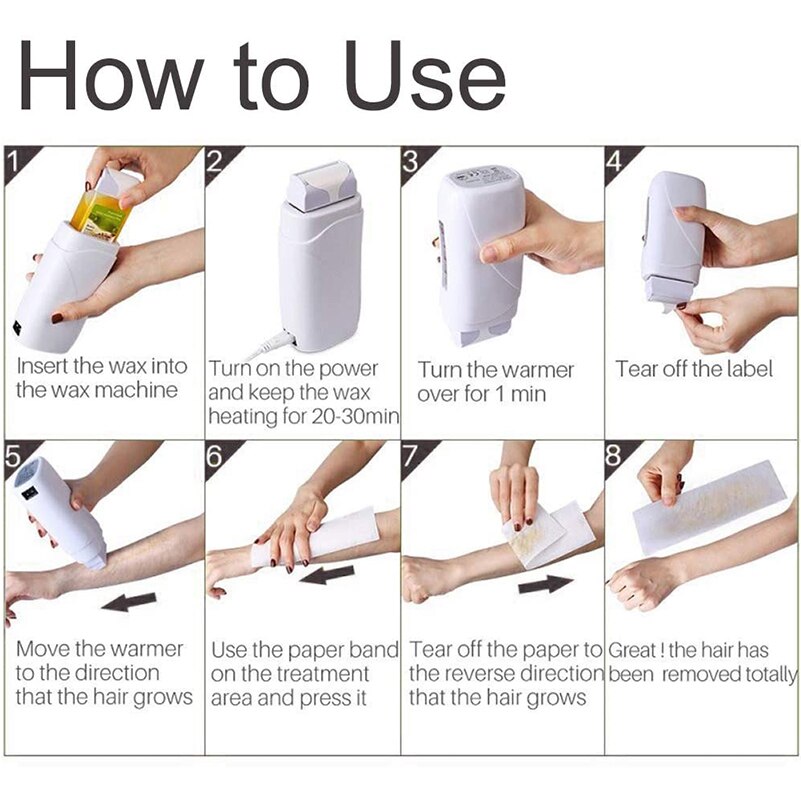 How to Use

1
Insert the wax into the wax machine

2
Turn on the power and keep the wax heating for 20-30min

3
Turn the warmer over for 1 min

4
Tear off the label

5
Move the warmer to the direction that the hair grows

6
Use the paper band on the treatment area and press it

7
Tear off the paper to the reverse direction that the hair grows

8
Great ! the hair has been removed totally