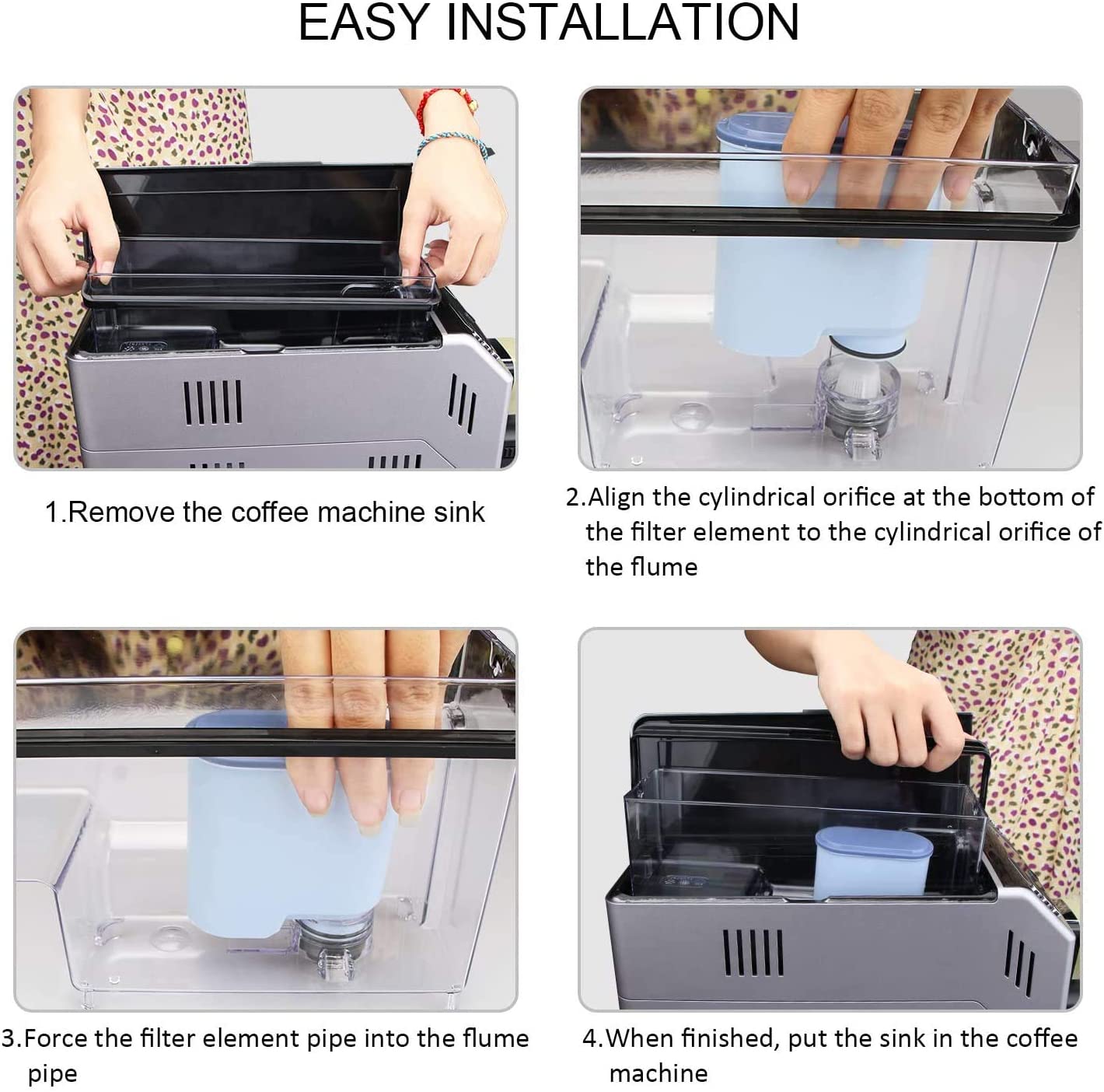 EASY INSTALLATION

1.Remove the coffee machine sink

2.Align the cylindrical orifice at the bottom of the filter element to the cylindrical orifice of the flume

3.Force the filter element pipe into the flume pipe

4.When finished, put the sink in the coffee machine