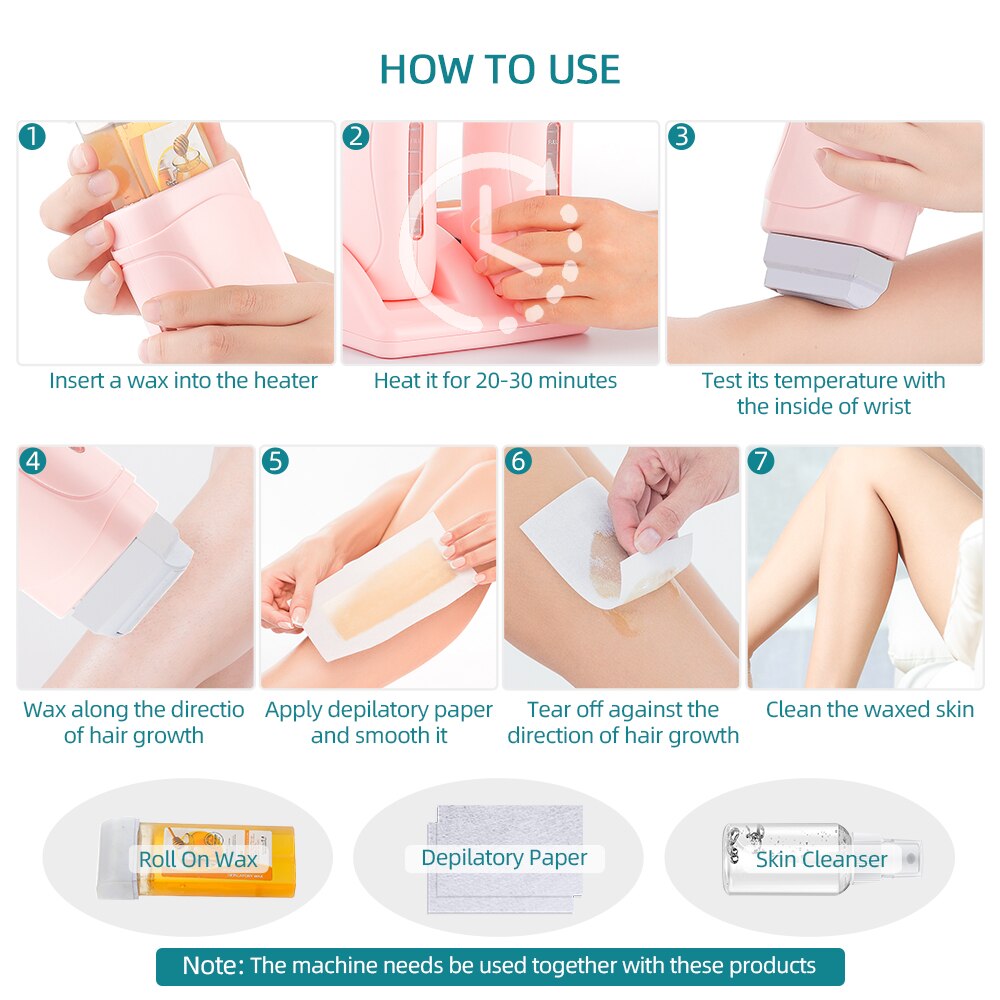 HOW TO USE

1
Insert a wax into the heater

2
Heat it for 20-30 minutes

3
Test its temperature with the inside of wrist

4
Wax along the directio of hair growth

5
Apply depilatory paper and smooth it

6
Tear off against the direction of hair growth

7
Clean the waxed skin

Roll On Wax

Depilatory Paper

Skin Cleanser

Note: The machine needs be used together with these products