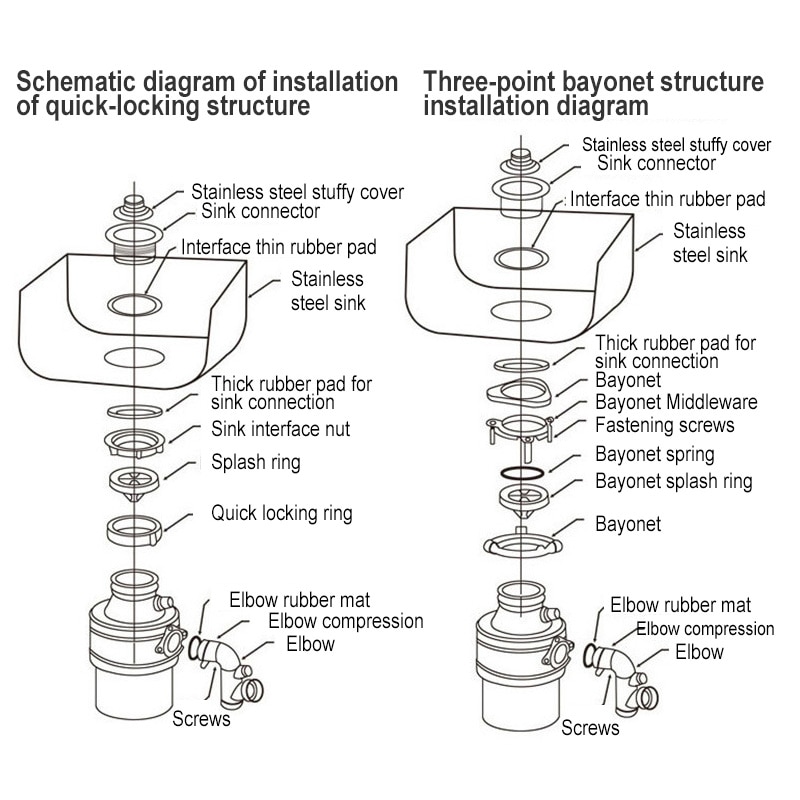 Schematic diagram of installation of quick-locking structure

Stainless steel stuffy cover
Sink connector
Interface thin rubber pad
Stainless steel sink
Thick rubber pad for sink connection
Sink interface nut
Splash ring
Quick locking ring
Elbow rubber mat
Elbow compression
Elbow
Screws

Three-point bayonet structure installation diagram

Stainless steel stuffy cover
Sink connector
Interface thin rubber pad
Stainless steel sink
Thick rubber pad for sink connection
Bayonet
Bayonet Middleware
Fastening screws
Bayonet spring
Bayonet splash ring
Bayonet
Elbow rubber mat
Elbow compression
Elbow
Screws