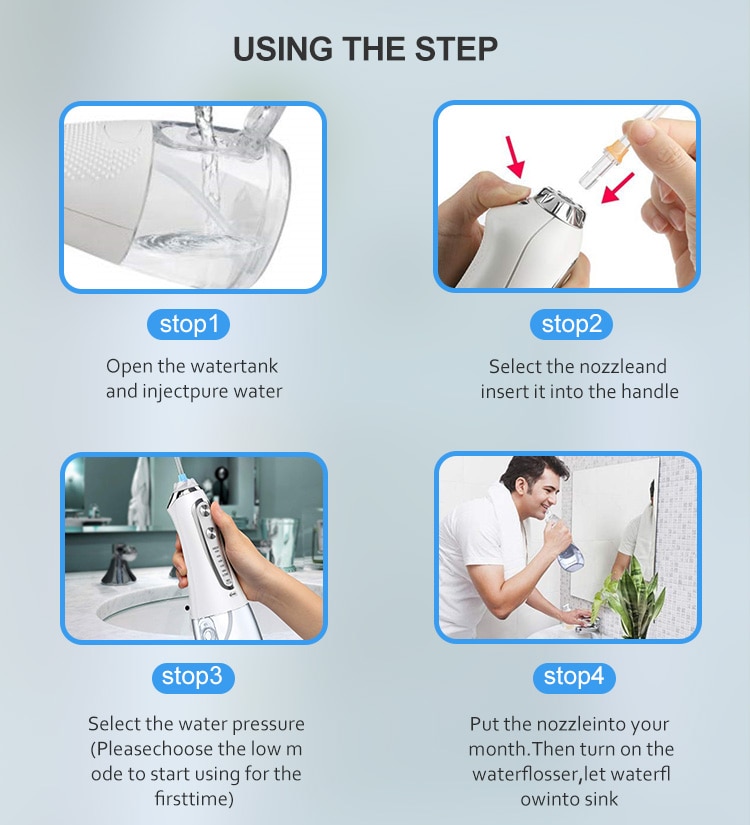 USING THE STEP

stop1

Open the watertank and injectpure water

stop2

Select the nozzleand insert it into the handle

stop3

Select the water pressure (Pleasechoose the low m ode to start using for the firsttime)

stop4

Put the nozzleinto your month.Then turn on the waterflosser,let waterfl owinto sink