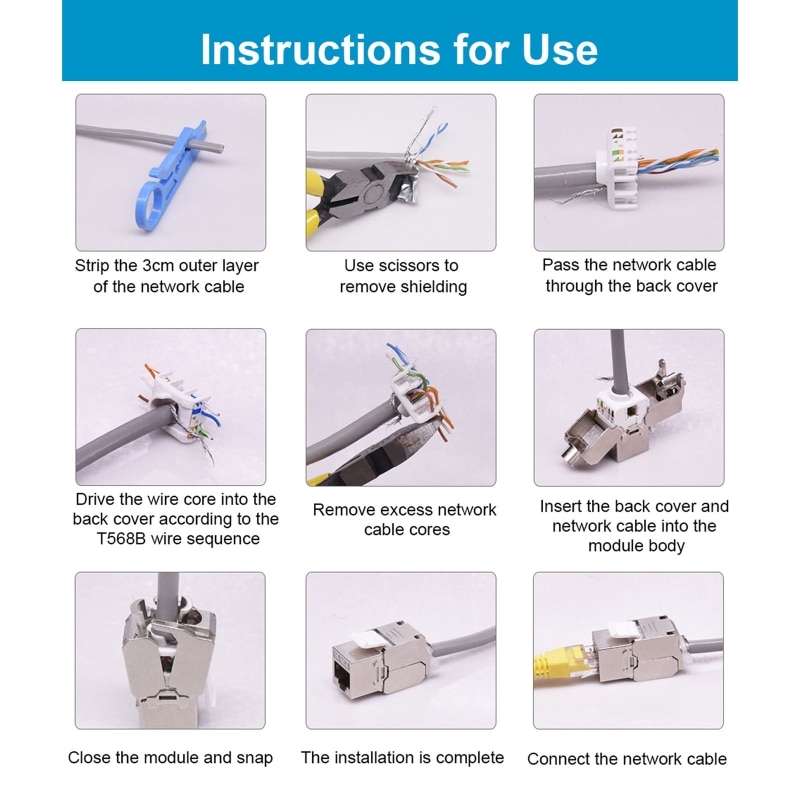 Instructions for Use

Strip the 3cm outer layer of the network cable

Use scissors to remove shielding

Pass the network cable through the back cover

Drive the wire core into the back cover according to the T568B wire sequence

Remove excess network cable cores

Insert the back cover and network cable into the module body

Close the module and snap

The installation is complete

Connect the network cable