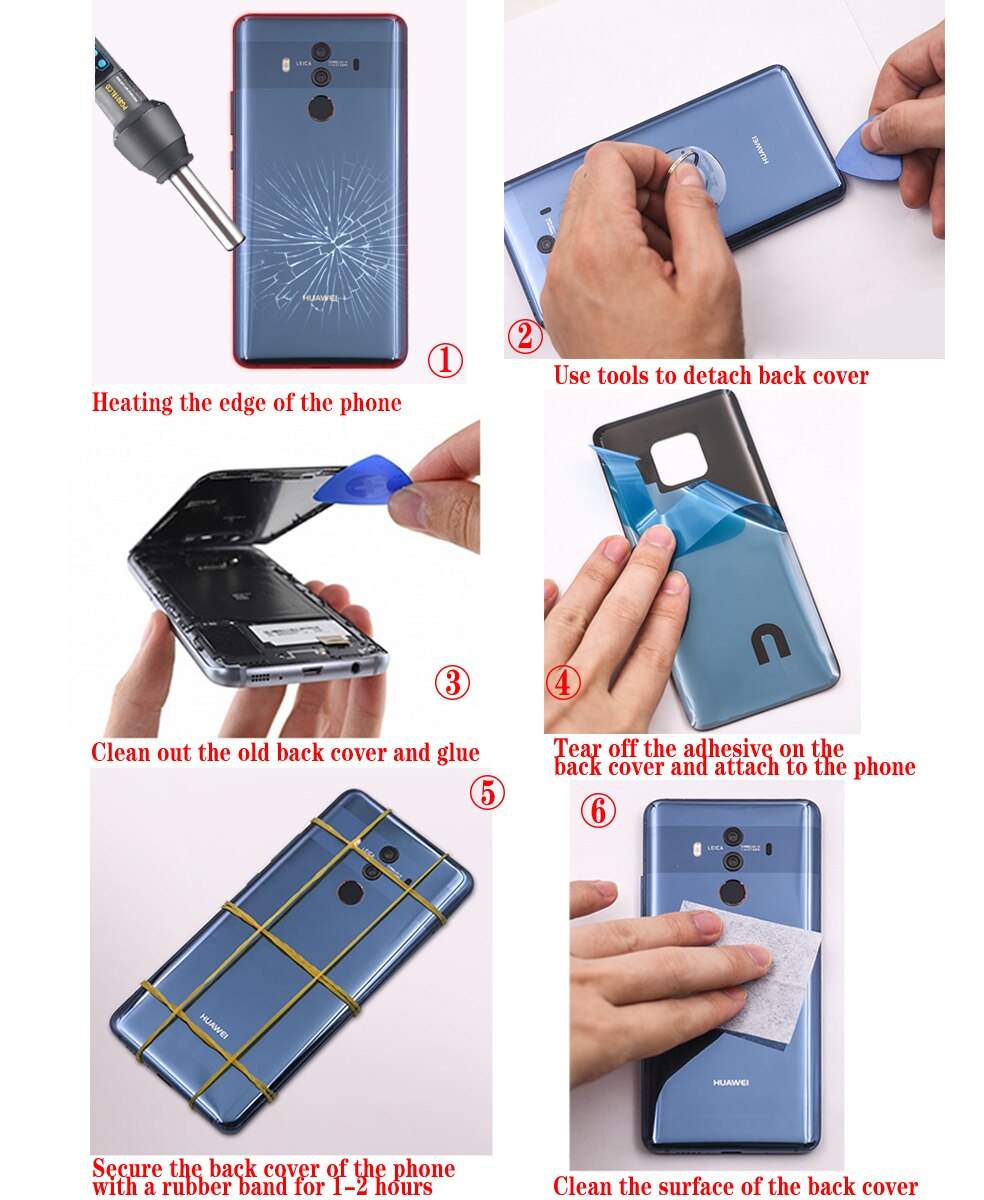 LEICA

HUAWEI

①

Heating the edge of the phone

HUAWEI

②

Use tools to detach back cover

③

Clean out the old back cover and glue

④

Tear off the adhesive on the back cover and attach to the phone

⑤

LEICA

HUAWEI

Secure the back cover of the phone with a rubber band for 1-2 hours

⑥

LEICA

HUAWEI

Clean the surface of the back cover