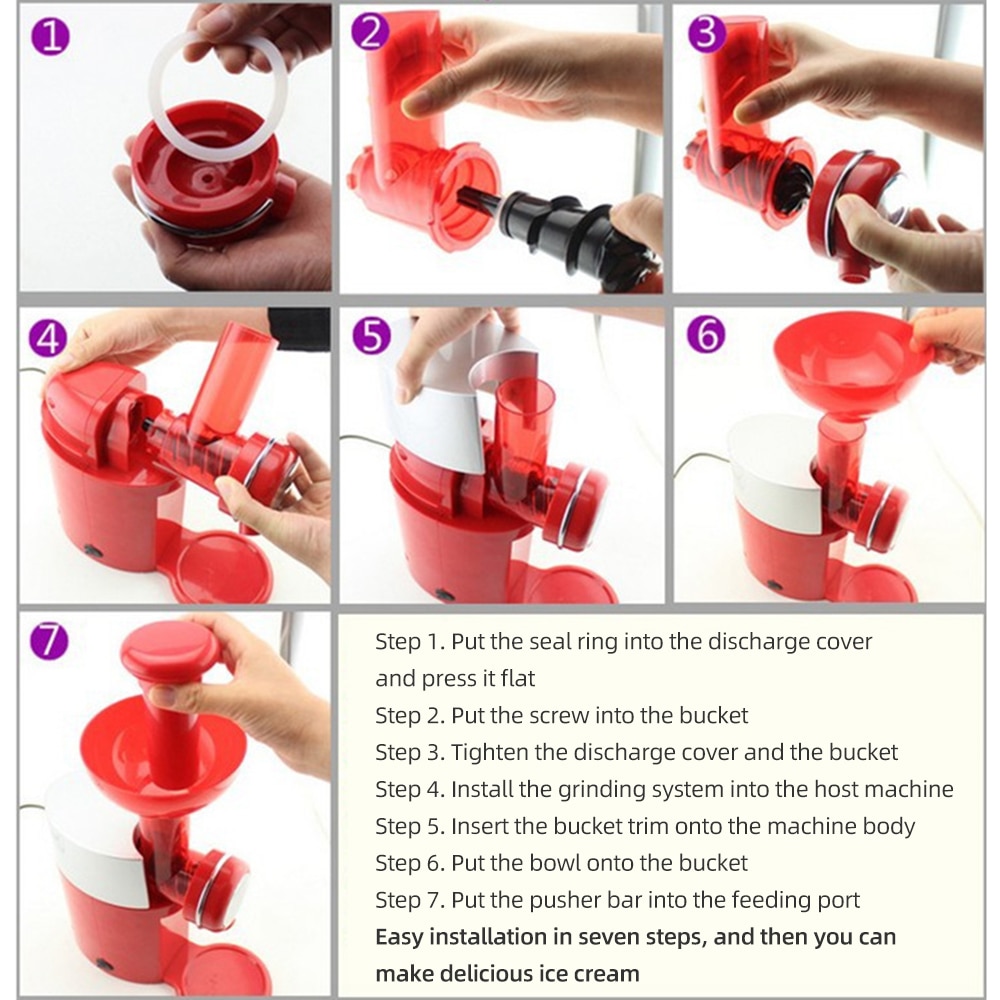 1

2

3

4

5

6

7

Step 1. Put the seal ring into the discharge cover and press it flat
Step 2. Put the screw into the bucket
Step 3. Tighten the discharge cover and the bucket
Step 4. Install the grinding system into the host machine
Step 5. Insert the bucket trim onto the machine body
Step 6. Put the bowl onto the bucket
Step 7. Put the pusher bar into the feeding port
Easy installation in seven steps, and then you can make delicious ice cream