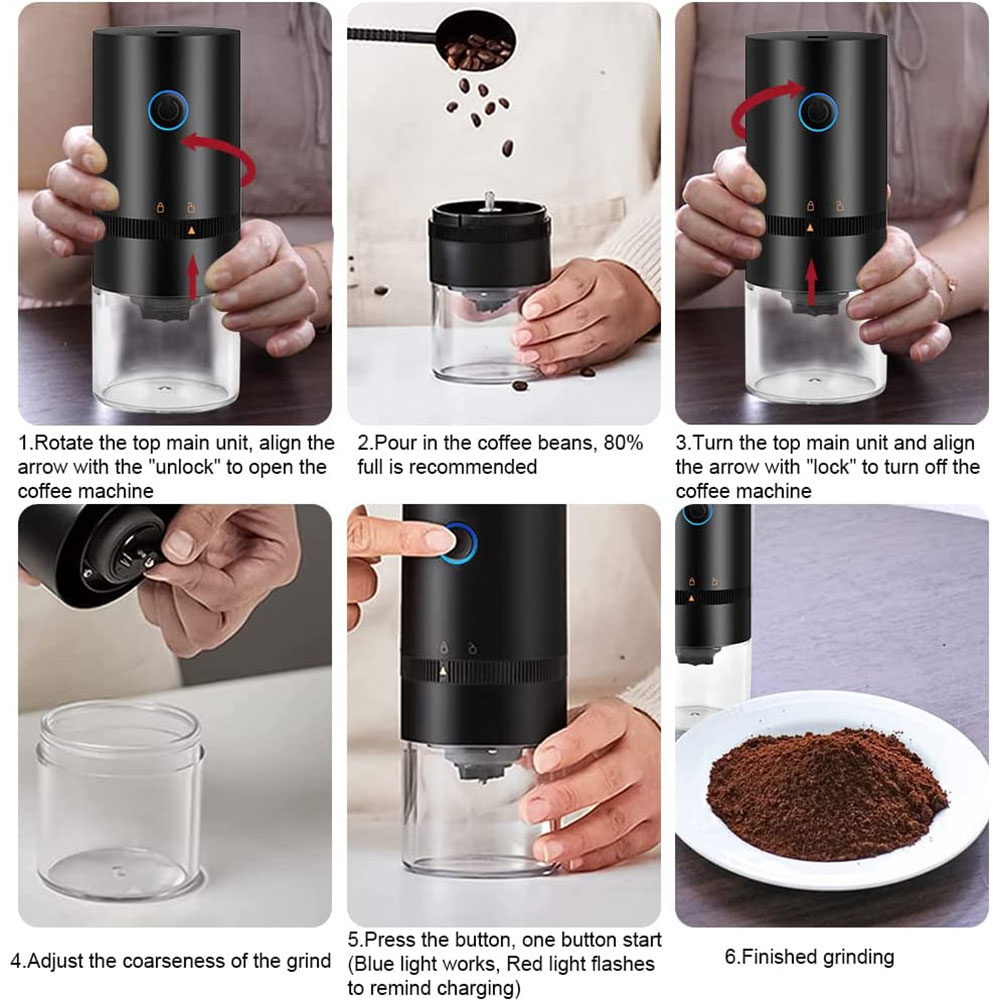 1.Rotate the top main unit, align the arrow with the "unlock" to open the coffee machine

2.Pour in the coffee beans, 80% full is recommended

3.Turn the top main unit and align the arrow with "lock" to turn off the coffee machine

4.Adjust the coarseness of the grind

5.Press the button, one button start (Blue light works, Red light flashes to remind charging)

6.Finished grinding