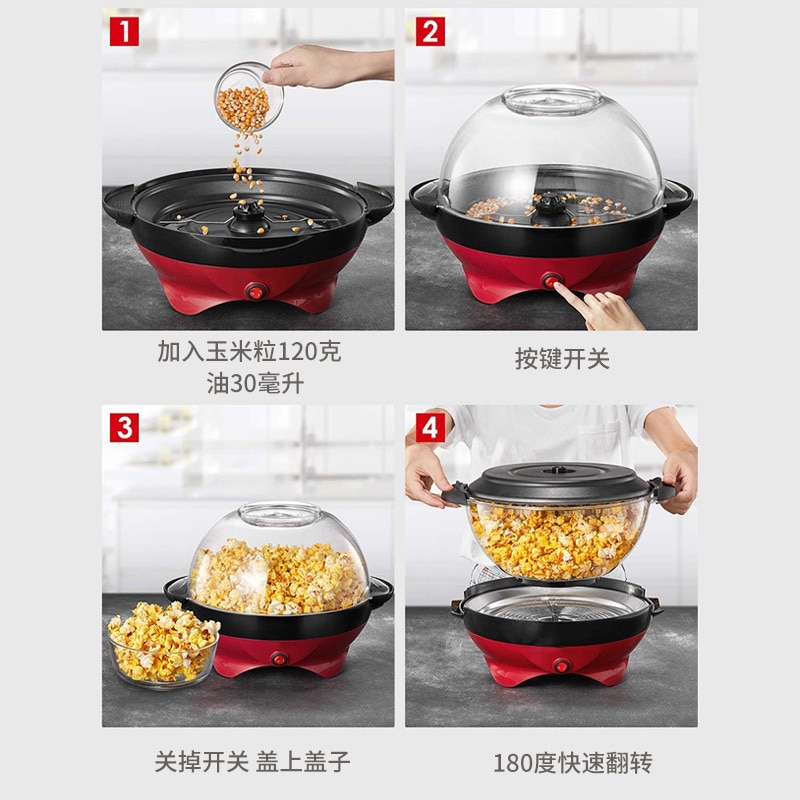 1

加入玉米粒120克
油30毫升

2

按键开关

3

关掉开关 盖上盖子

4

180度快速翻转