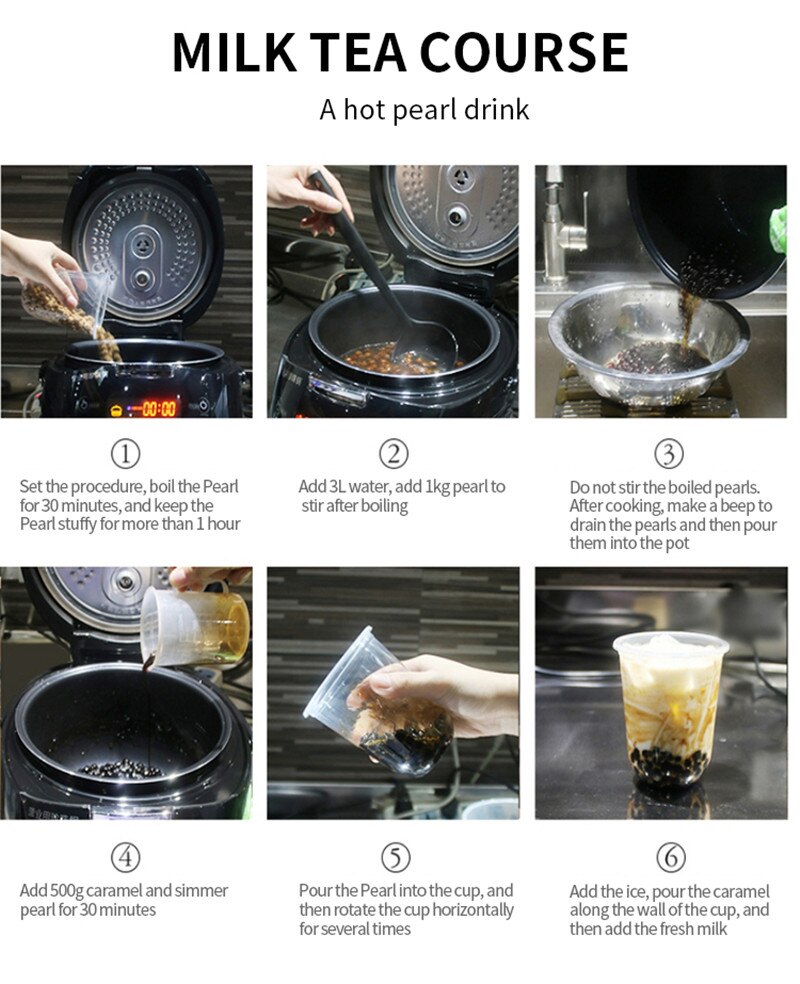 MILK TEA COURSE

A hot pearl drink

00:00

①

Set the procedure, boil the Pearl for 30 minutes, and keep the Pearl stuffy for more than 1 hour

②

Add 3L water, add 1kg pearl to stir after boiling

③

Do not stir the boiled pearls. After cooking, make a beep to drain the pearls and then pour them into the pot

④

Add 500g caramel and simmer pearl for 30 minutes

⑤

Pour the Pearl into the cup, and then rotate the cup horizontally for several times

⑥

Add the ice, pour the caramel along the wall of the cup, and then add the fresh milk