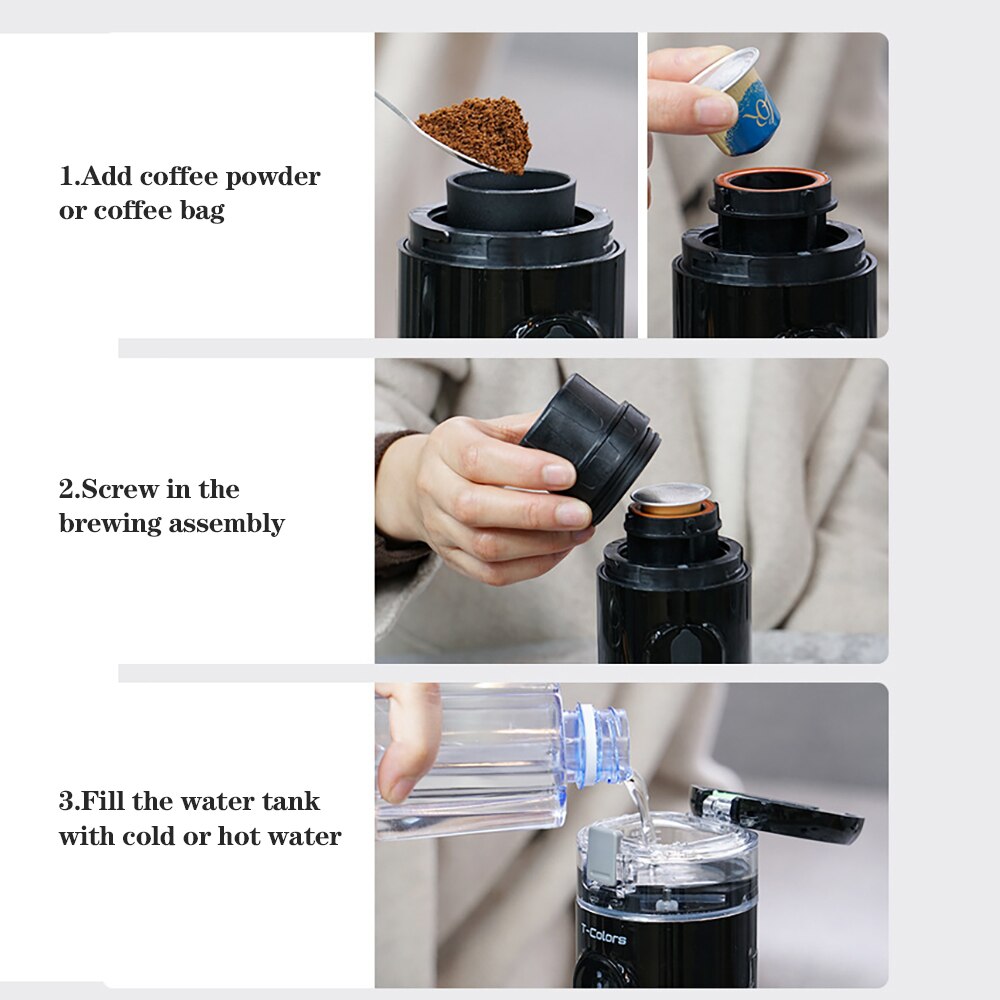 1.Add coffee powder or coffee bag

2.Screw in the brewing assembly

3.Fill the water tank with cold or hot water

T-Colors