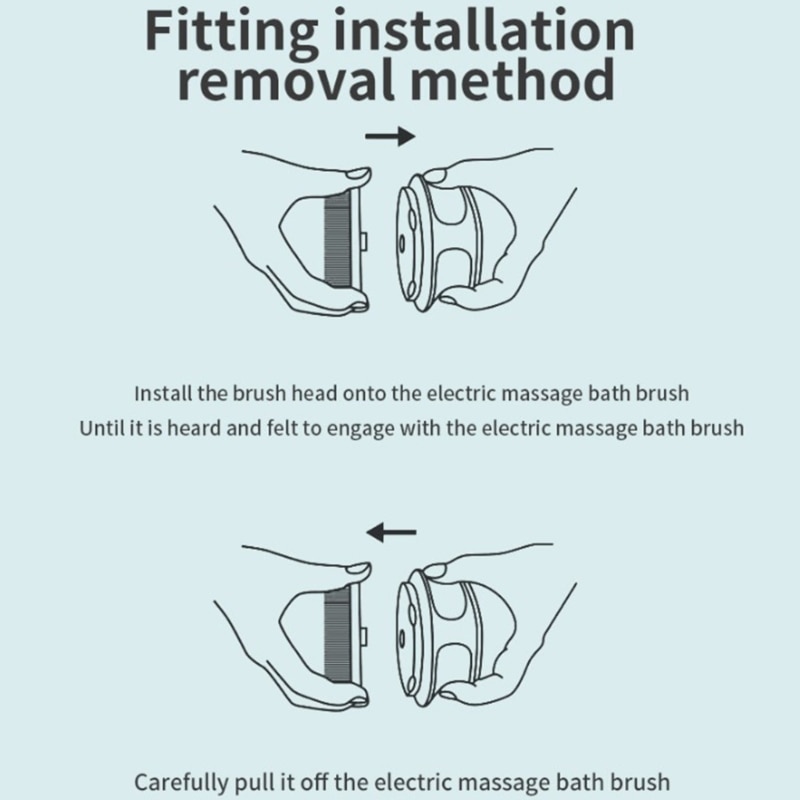 Fitting installation removal method

Install the brush head onto the electric massage bath brush
Until it is heard and felt to engage with the electric massage bath brush

Carefully pull it off the electric massage bath brush