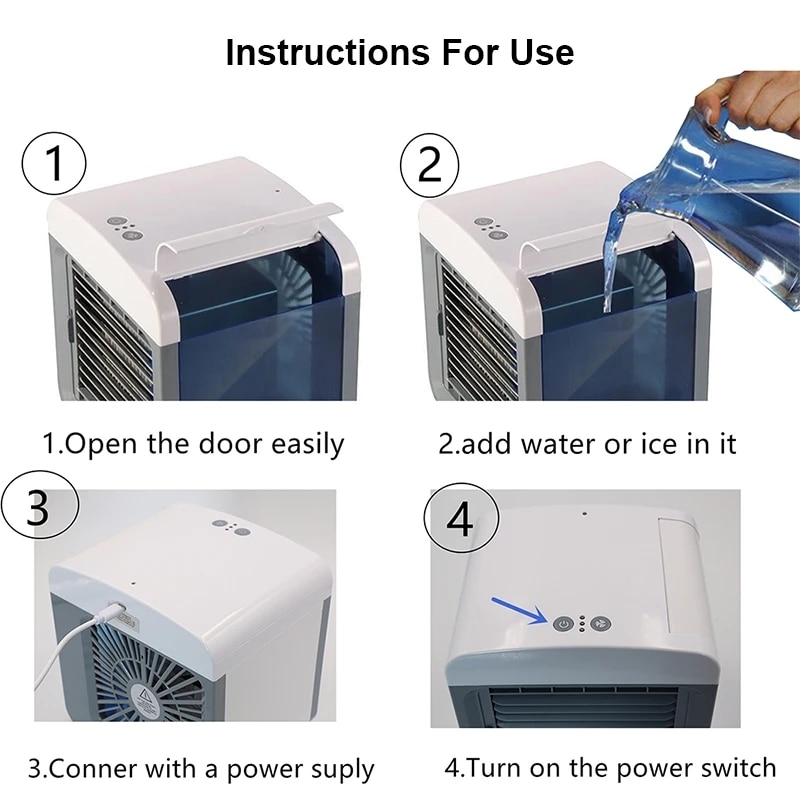 Instructions For Use

1

2

1.Open the door easily

2.add water or ice in it

3

4

3.Conner with a power suply

4.Turn on the power switch