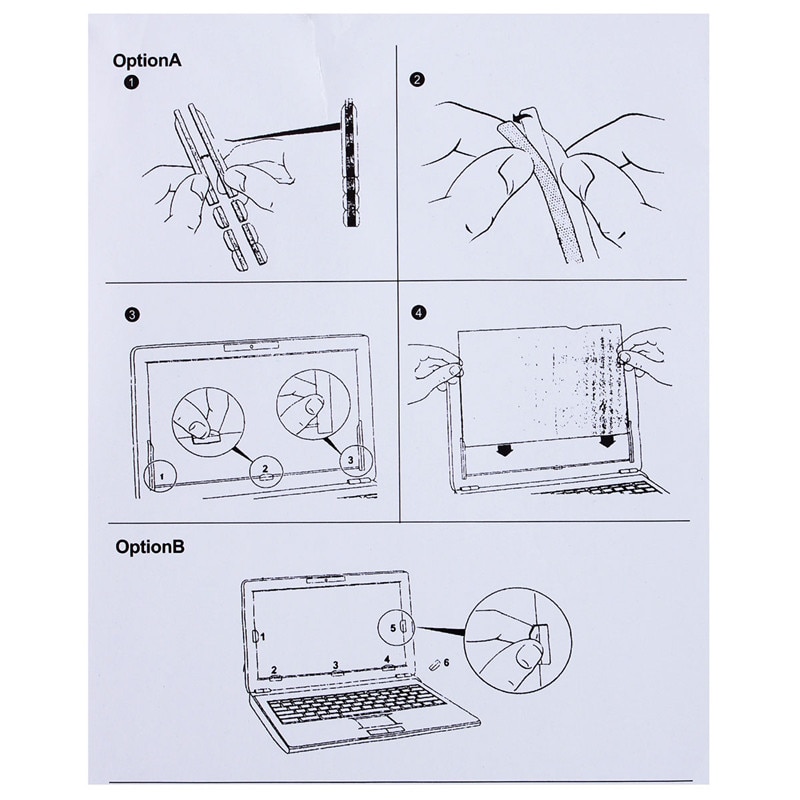 OptionA
1
2
3
1
2
3
4
OptionB
1
2
3
4
5
6