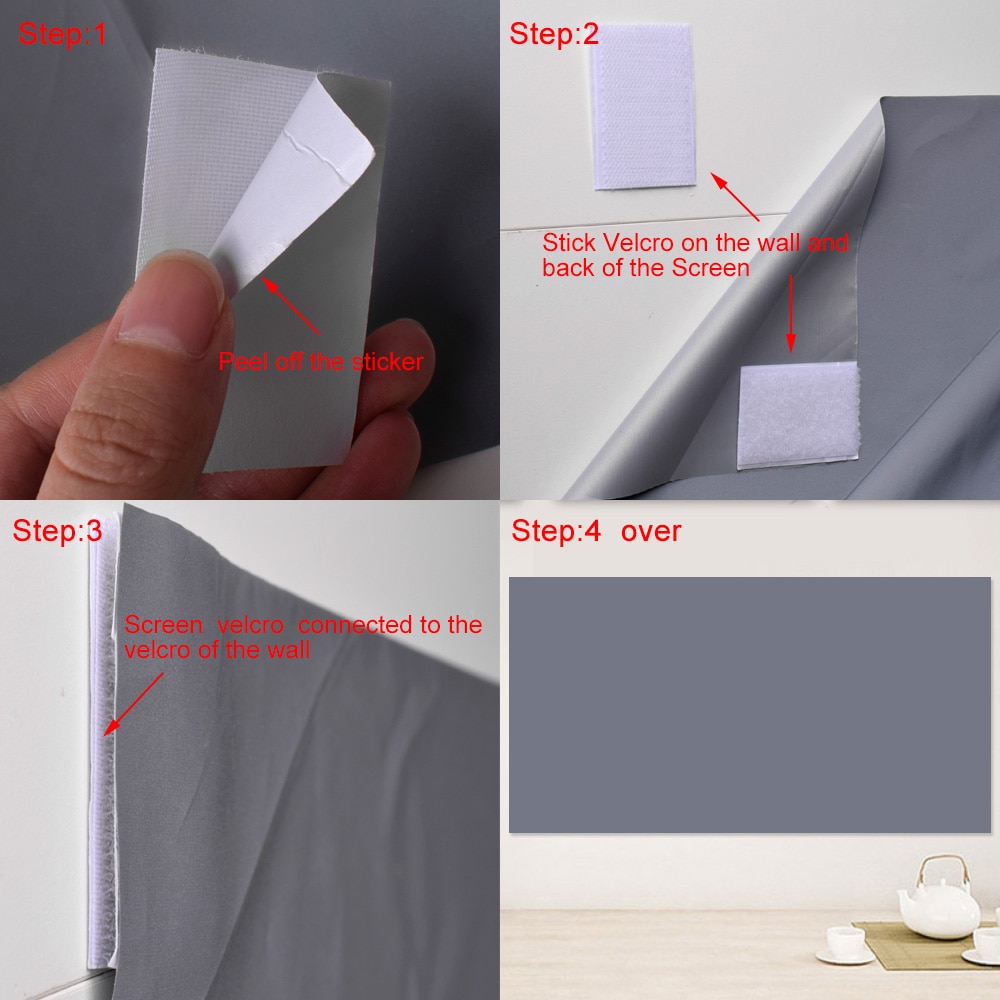 Step:1

Peel off the sticker

Step:2

Stick Velcro on the wall and back of the Screen

Step:3

Screen velcro connected to the velcro of the wall

Step:4 over